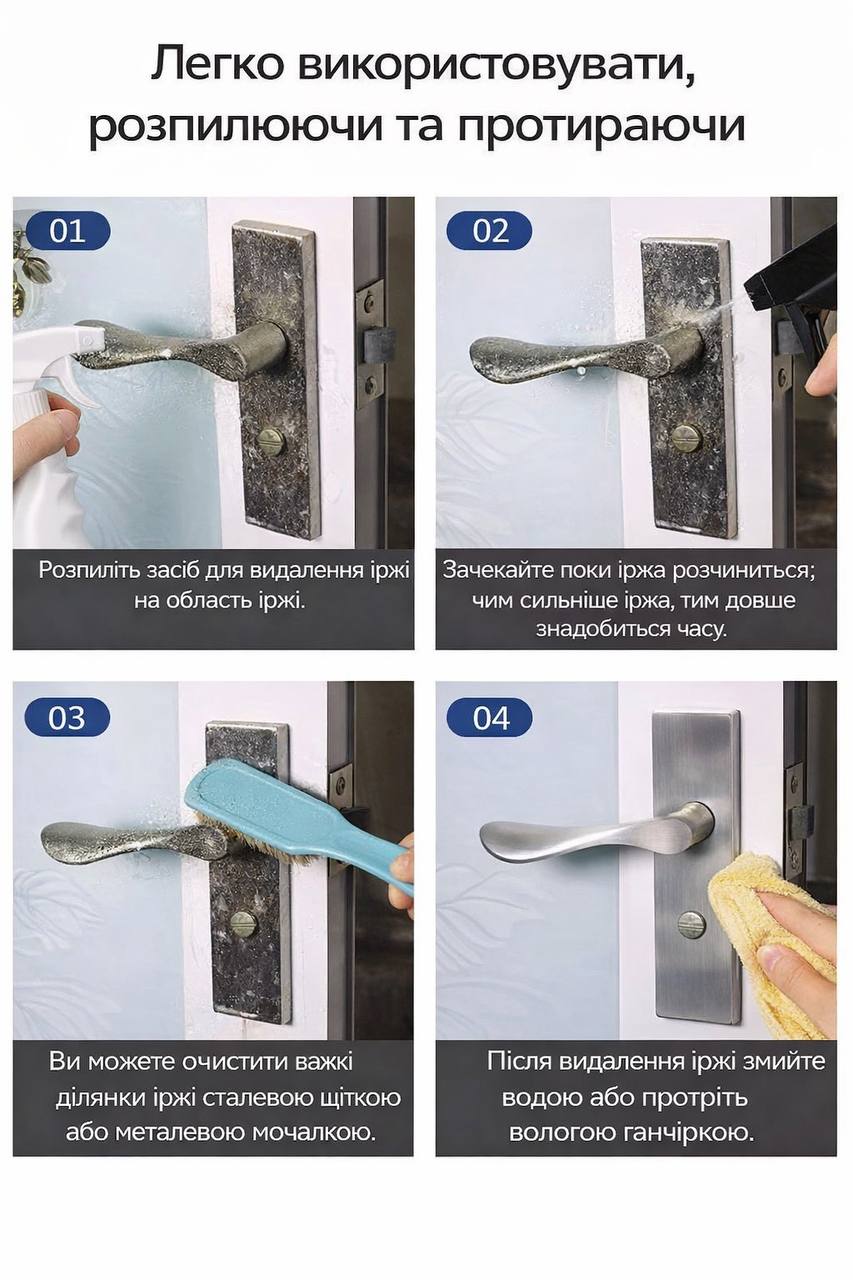 Легко використовувати, розпилюючи та протираючи

01

Розпиліть засіб для видалення іржі на область іржі.

02

Зачекайте поки іржа розчиниться; чим сильніше іржа, тим довше знадобиться часу.

03

Ви можете очистити важкі ділянки іржі сталевою щіткою або металевою мочалкою.

04

Після видалення іржі змийте водою або протріть вологою ганчіркою.